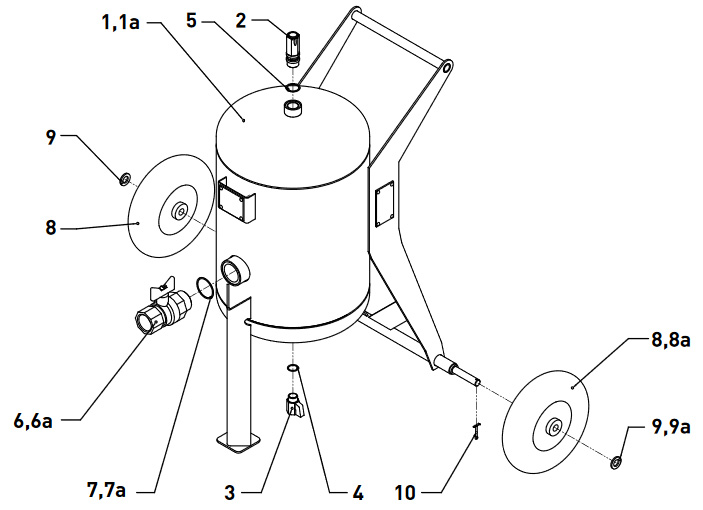 1,1a
5
2
9
8
6,6a
7,7a
3
4
10
8,8a
9,9a